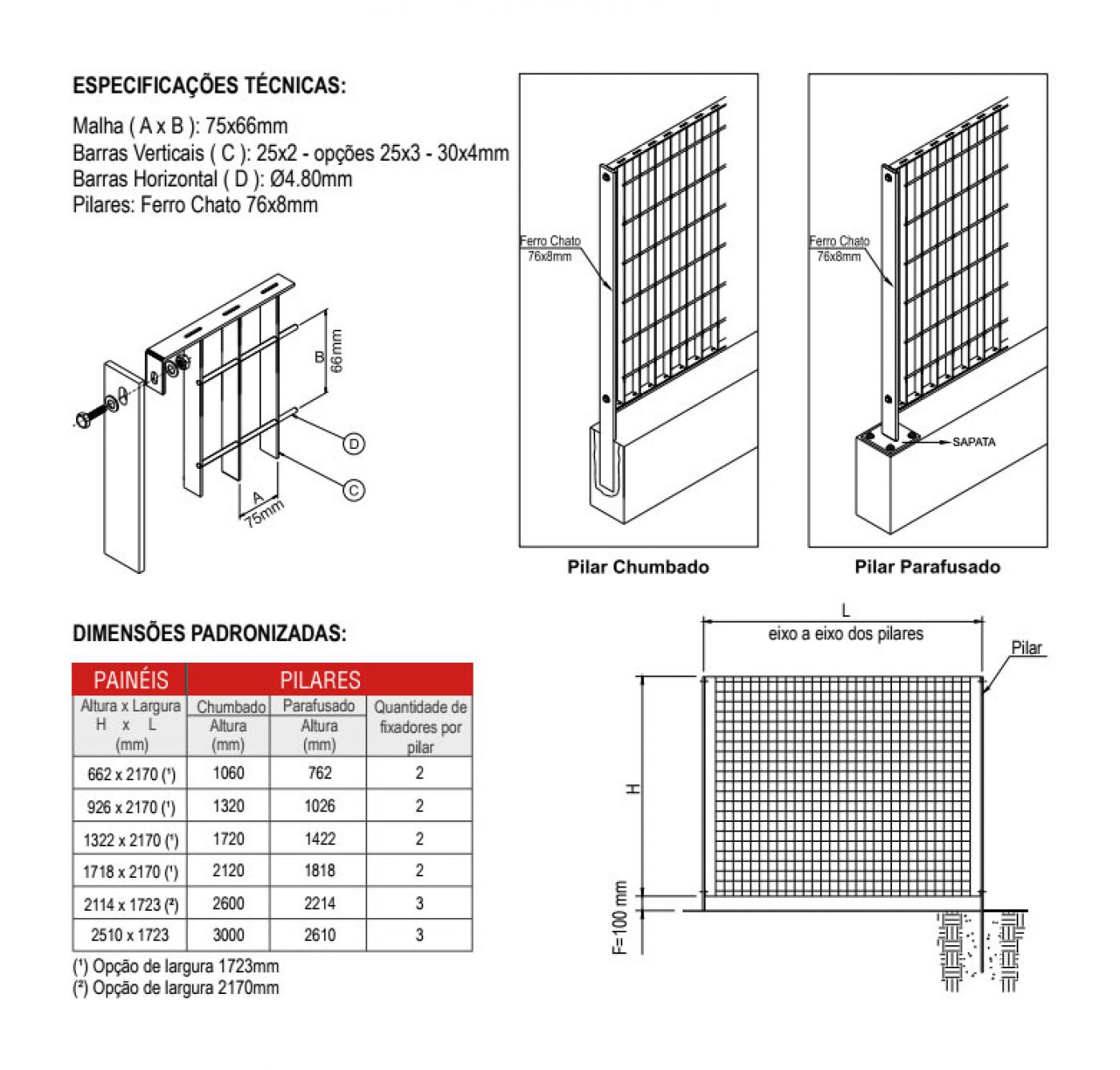 ESPECIFICAÇÕES TÉCNICAS:

Malha ( A x B ): 75x66mm
Barras Verticais ( C ): 25x2 - opções 25x3 - 30x4mm
Barras Horizontal ( D ): Ø4.80mm
Pilares: Ferro Chato 76x8mm

B 66mm
D
C
A 75mm

Ferro Chato 76x8mm

Pilar Chumbado

Ferro Chato 76x8mm

SAPATA

Pilar Parafusado

DIMENSÕES PADRONIZADAS:

| PAINÉIS | PILARES | | |
|---|---|---|---|
| Altura x Largura H x L (mm) | Chumbado Altura (mm) | Parafusado Altura (mm) | Quantidade de fixadores por pilar |
| 662 x 2170 (¹) | 1060 | 762 | 2 |
| 926 x 2170 (¹) | 1320 | 1026 | 2 |
| 1322 x 2170 (¹) | 1720 | 1422 | 2 |
| 1718 x 2170 (¹) | 2120 | 1818 | 2 |
| 2114 x 1723 (²) | 2600 | 2214 | 3 |
| 2510 x 1723 | 3000 | 2610 | 3 |

(¹) Opção de largura 1723mm
(²) Opção de largura 2170mm

L
eixo a eixo dos pilares
Pilar
H
F=100 mm